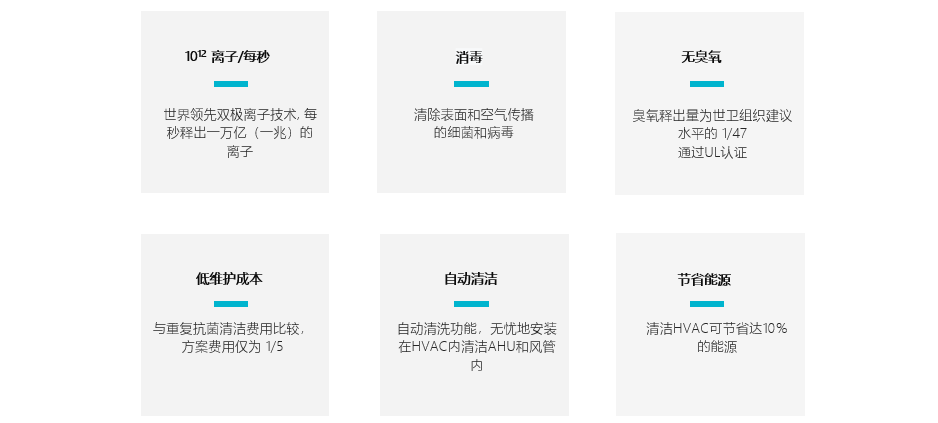 $10^{12}$ 离子/每秒

世界领先双极离子技术, 每秒释出一万亿（一兆）的离子

消毒

清除表面和空气传播的细菌和病毒

无臭氧

臭氧释出量为世卫组织建议水平的 1/47
通过UL认证

低维护成本

与重复抗菌清洁费用比较，方案费用仅为 1/5

自动清洁

自动清洗功能，无忧地安装在HVAC内清洁AHU和风管内

节省能源

清洁HVAC可节省达10%的能源